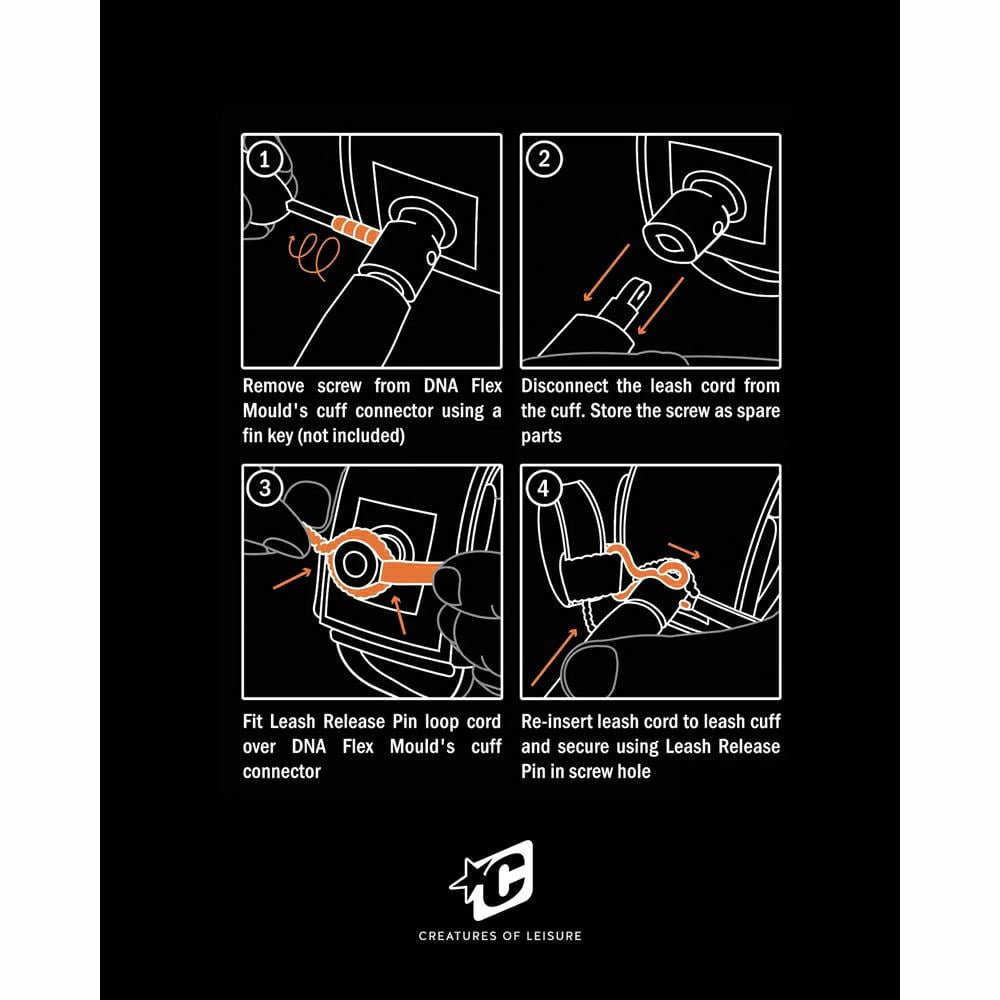 1

Remove screw from DNA Flex Mould's cuff connector using a fin key (not included)

2

Disconnect the leash cord from the cuff. Store the screw as spare parts

3

Fit Leash Release Pin loop cord over DNA Flex Mould's cuff connector

4

Re-insert leash cord to leash cuff and secure using Leash Release Pin in screw hole

C

CREATURES OF LEISURE